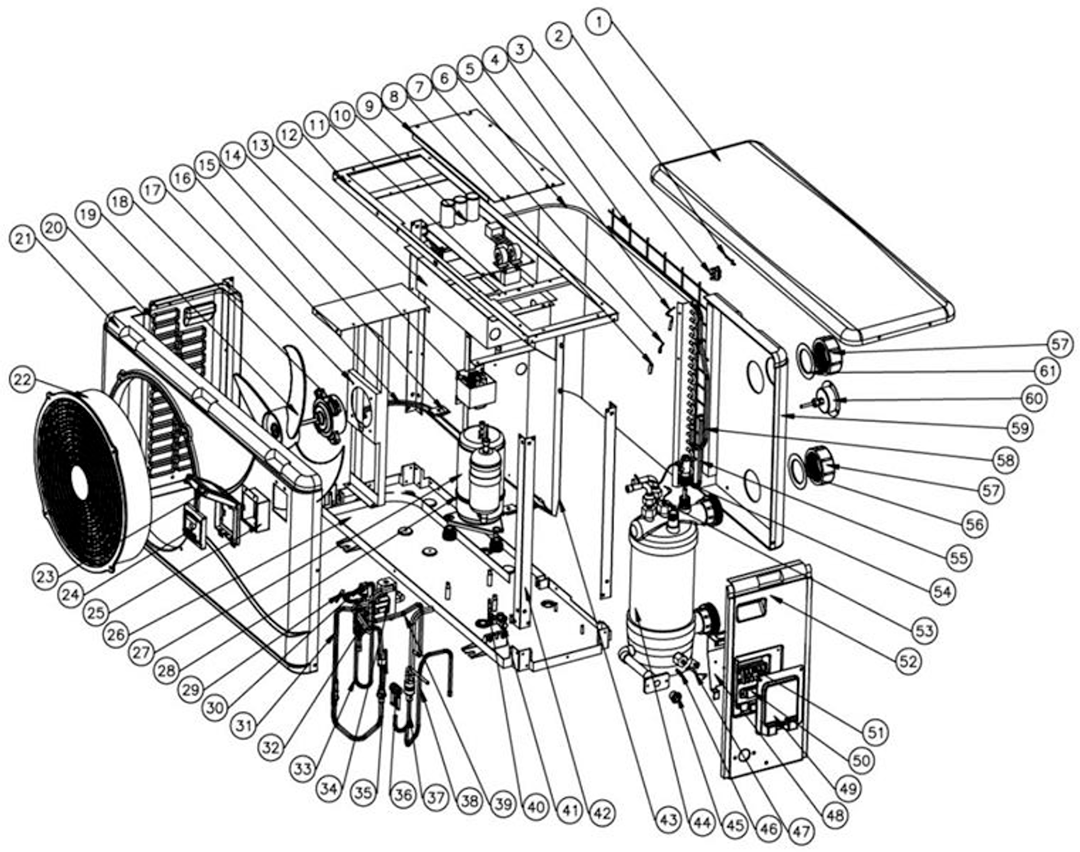 1
2
3
4
5
6
7
8
9
10
11
12
13
14
15
16
17
18
19
20
21
22
23
24
25
26
27
28
29
30
31
32
33
34
35
36
37
38
39
40
41
42
43
44
45
46
47
48
49
50
51
52
53
54
55
56
57
58
59
60
61
57