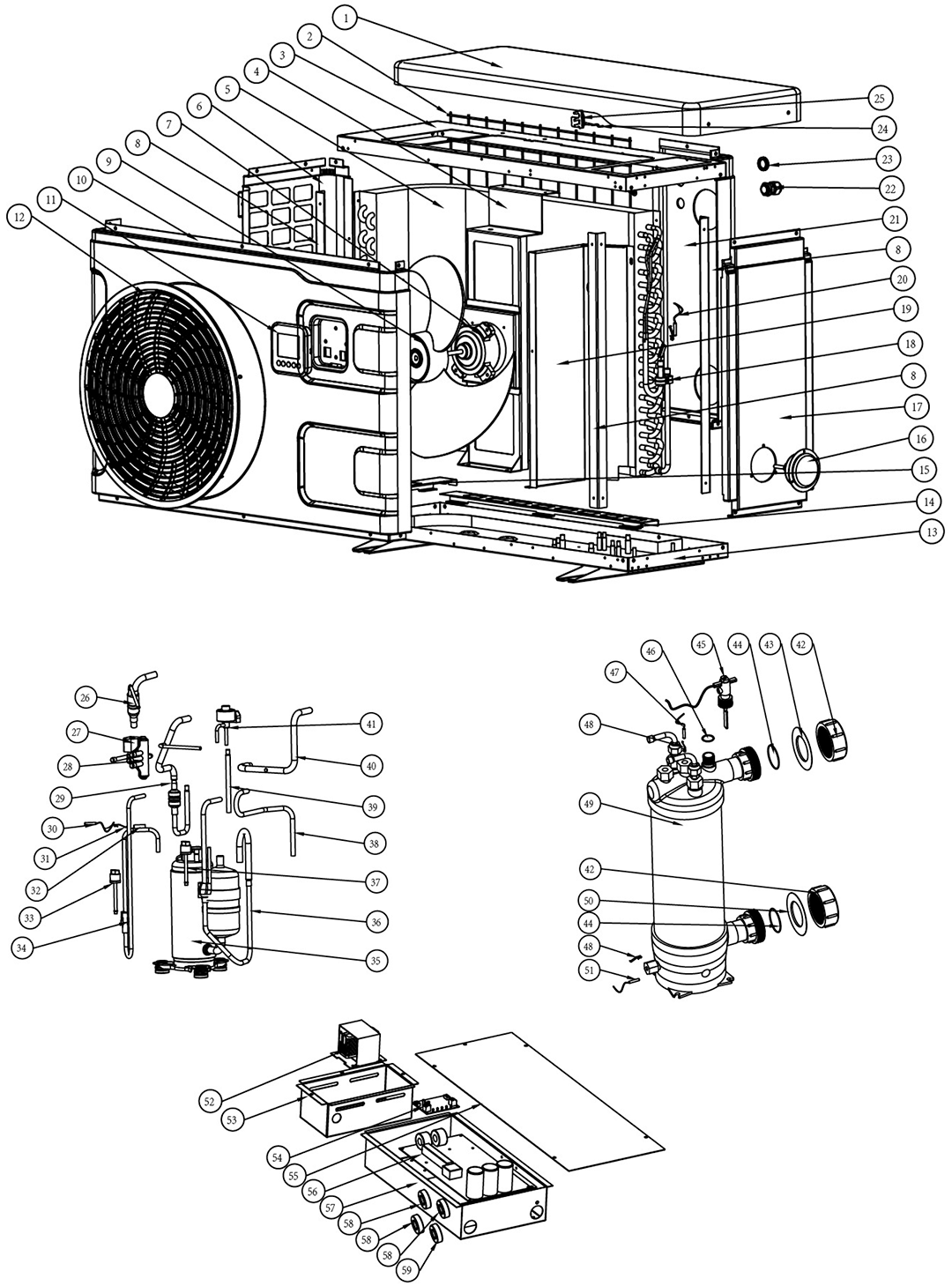 1
2
3
4
5
6
7
8
9
10
11
12
25
24
23
22
21
8
20
19
18
8
17
16
15
14
13
26
27
28
29
30
31
32
33
34
41
40
39
38
37
36
35
47
46
45
44
43
42
48
49
42
50
44
48
51
52
53
54
55
56
57
58
58
58
59