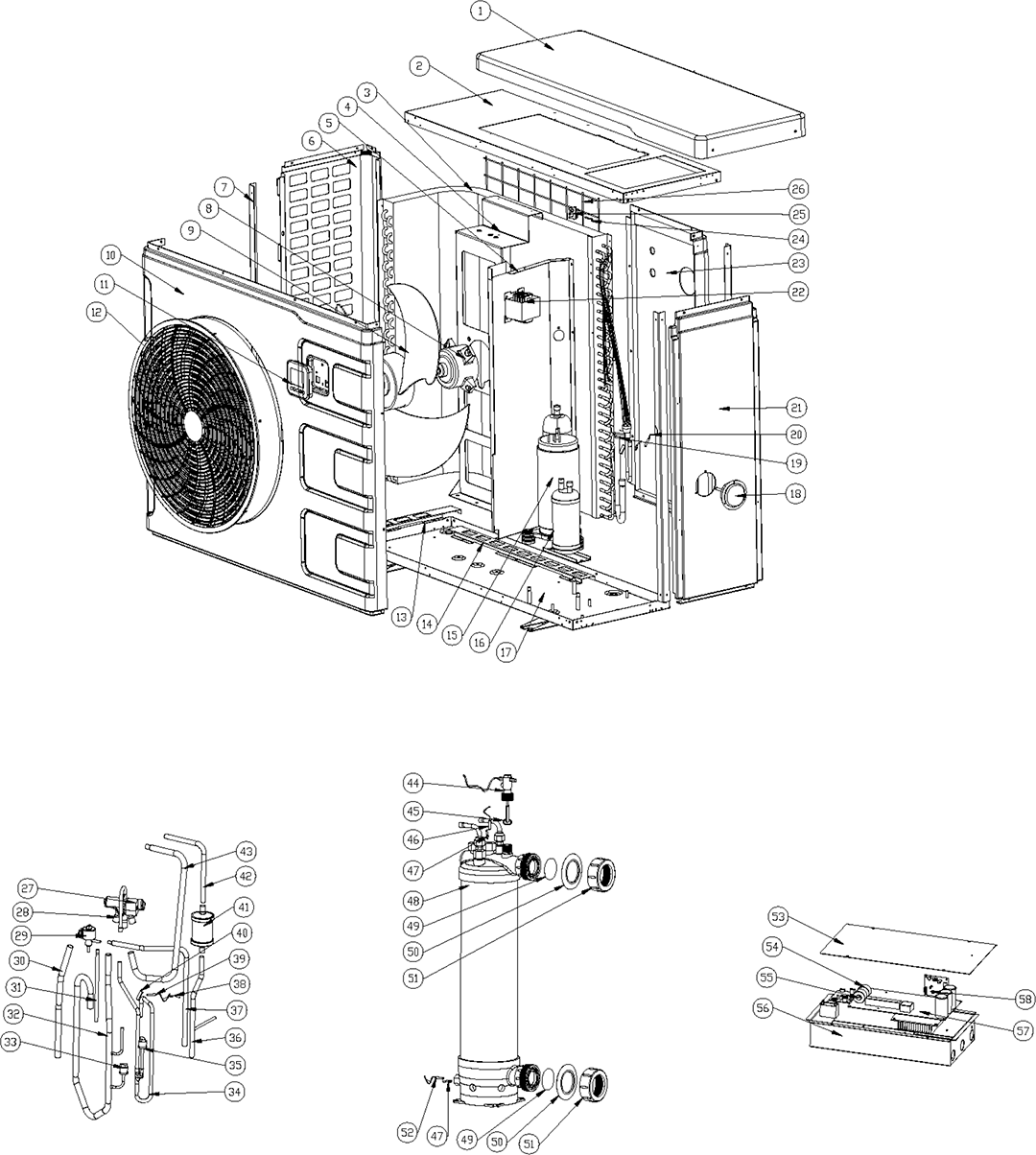 1
2
3
4
5
6
7
8
9
10
11
12
26
25
24
23
22
21
20
19
18
13
14
15
16
17
27
28
29
30
31
32
33
43
42
41
40
39
38
37
36
35
34
44
45
46
47
48
49
50
51
52
47
49
50
51
53
54
55
56
58
57