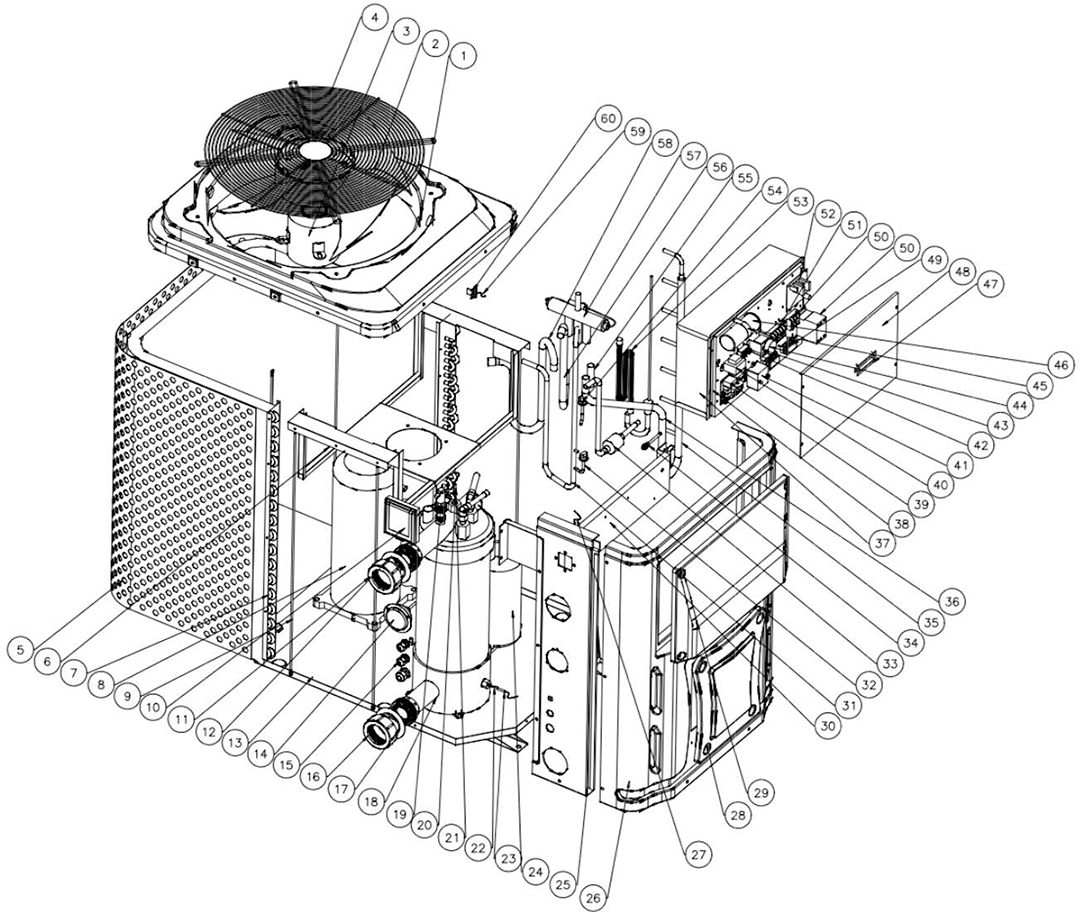 4 3 2 1 60 59 58 57 56 55 54 53 52 51 50 50 49 48 47 46 45 44 43 42 41 40 39 38 37 36 35 34 33 32 31 30 29 28 27 26 25 24 23 22 21 20 19 18 17 16 15 14 13 12 11 10 9 8 7 6 5