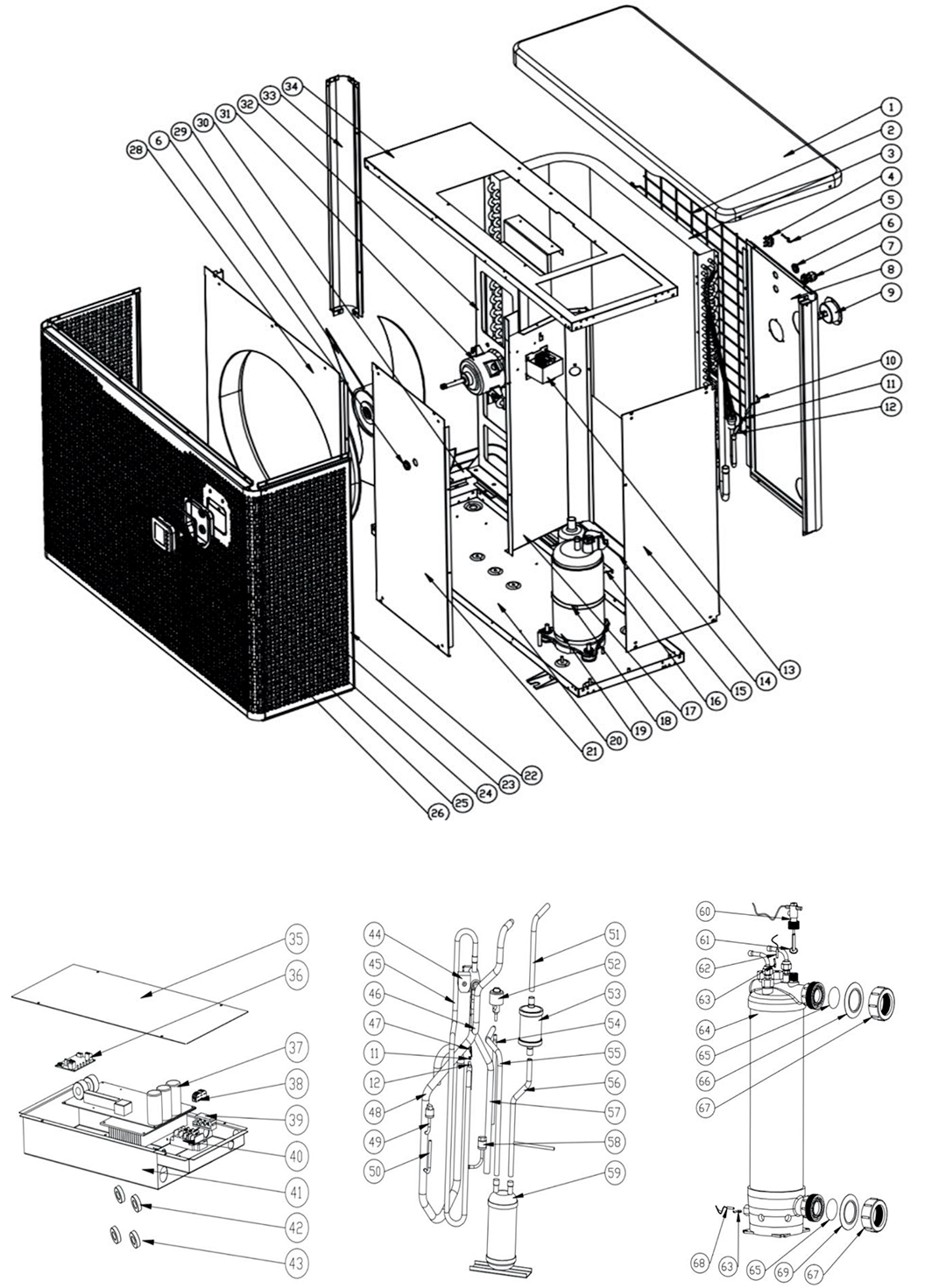 34
33
32
31
30
29
6
28
1
2
3
4
5
6
7
8
9
10
11
12
13
14
15
16
17
18
19
20
21
22
23
24
25
26
35
36
37
38
39
40
41
42
43
44
45
46
47
11
12
48
49
50
51
52
53
54
55
56
57
58
59
60
61
62
63
64
65
66
67
68
63
65
69
67