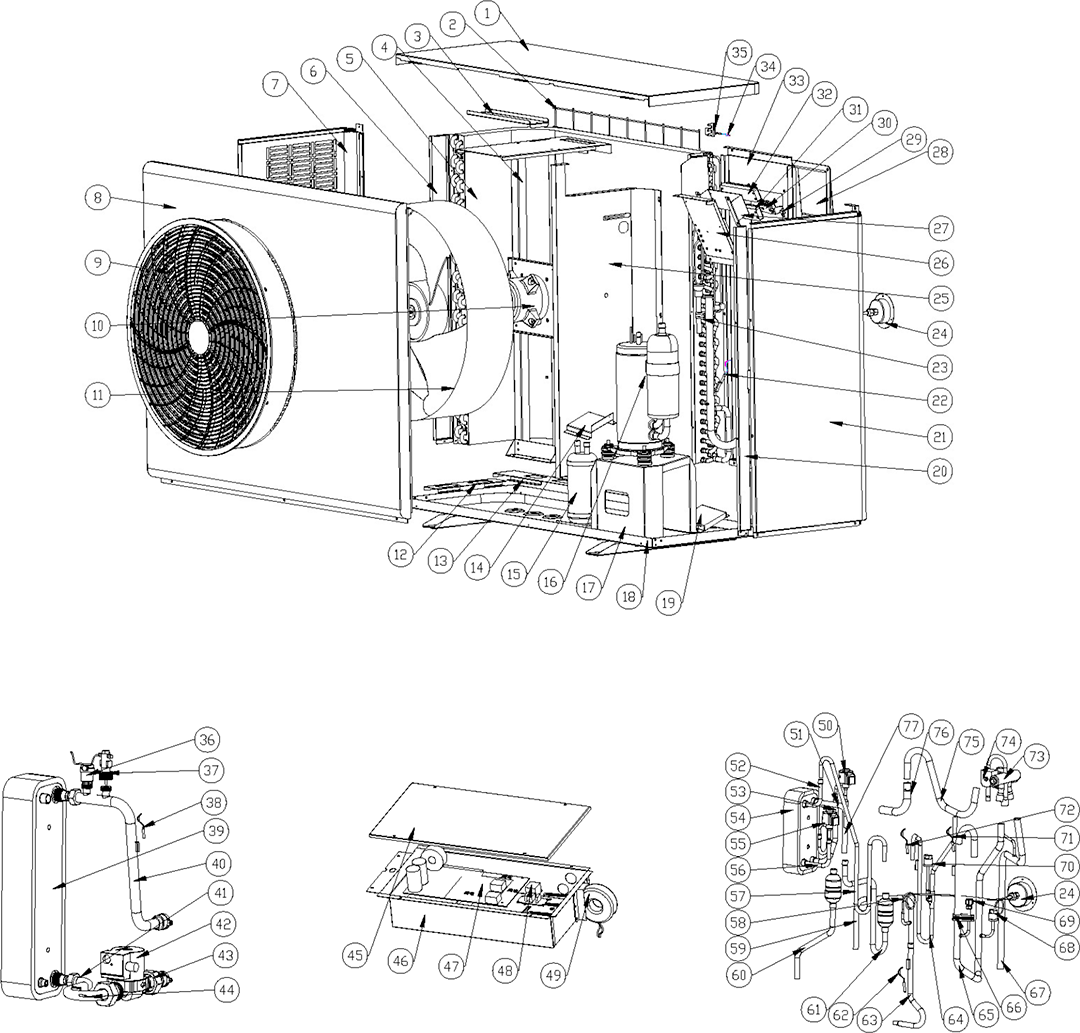 1
2
3
4
5
6
7
8
9
10
11
12
13
14
15
16
17
18
19
20
21
22
23
24
25
26
27
28
29
30
31
32
33
34
35
36
37
38
39
40
41
42
43
44
45
46
47
48
49
50
51
52
53
54
55
56
57
58
59
60
61
62
63
64
65
66
67
68
69
24
70
71
72
73
74
75
76
77