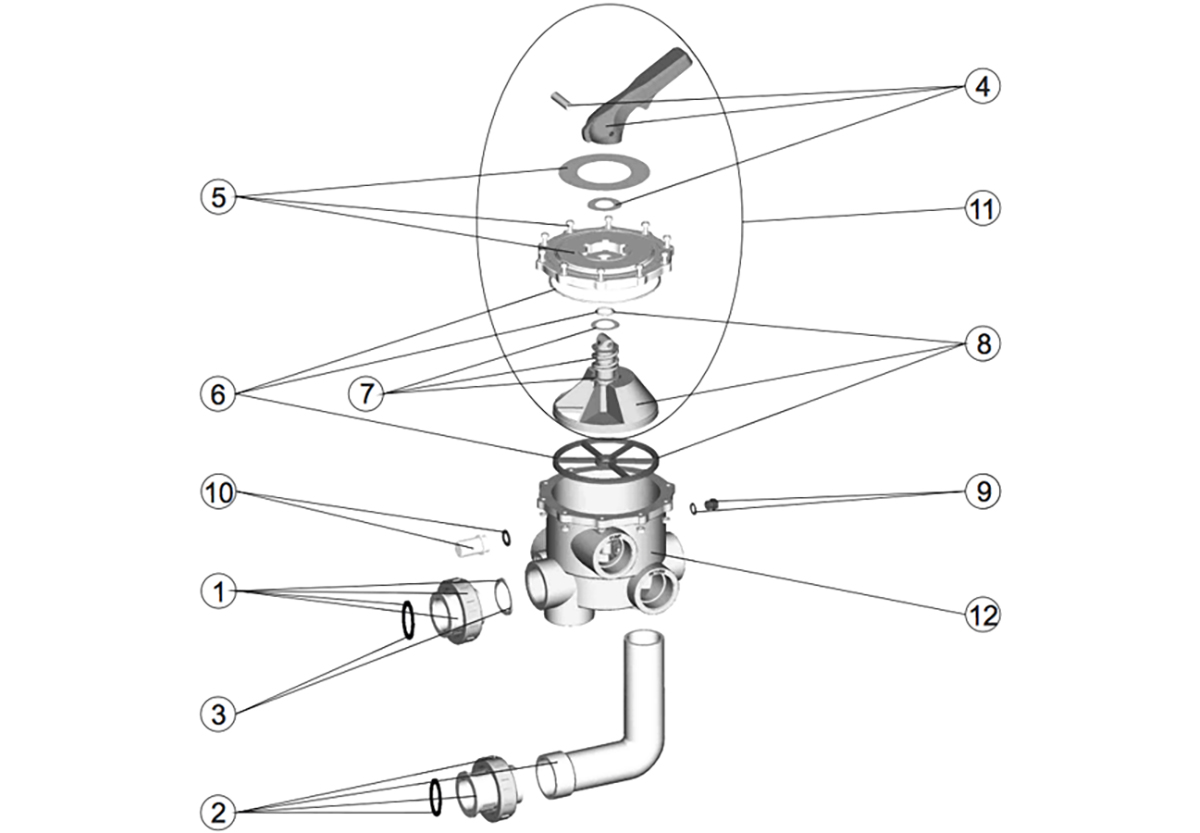 4
5
11
8
6
7
10
9
1
12
3
2