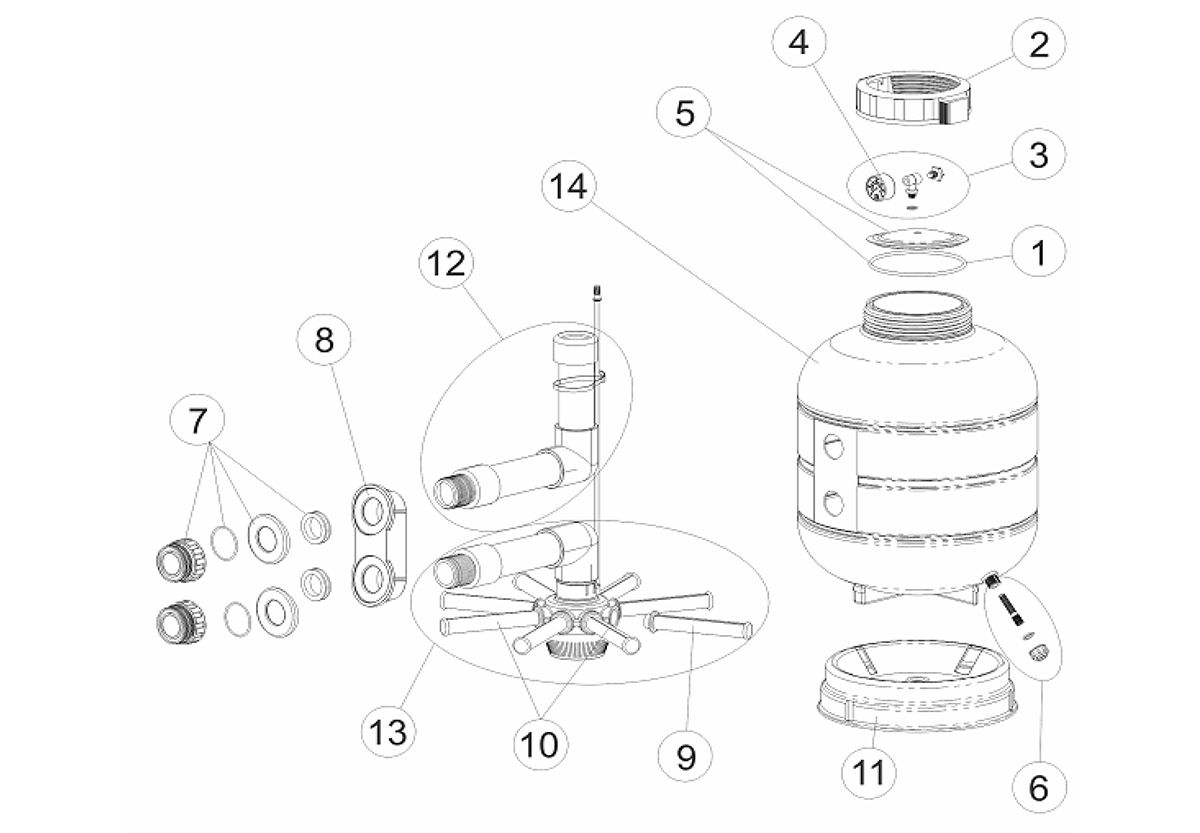 4
2
5
3
14
1
12
8
7
13
10
9
11
6