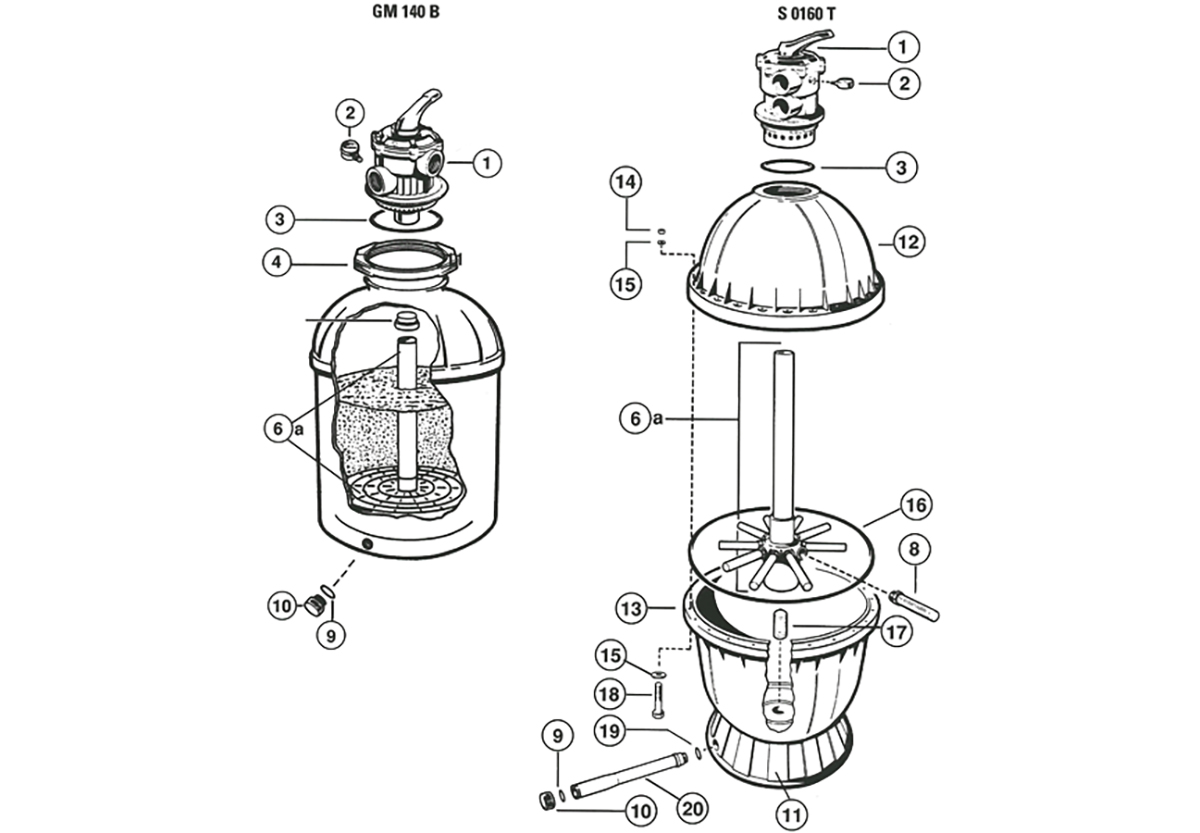 GM 140 B

2
1
3
4
6 a
10
9

S 0160 T

1
2
3
14
15
12
6 a
16
8
13
17
15
18
19
9
10
20
11