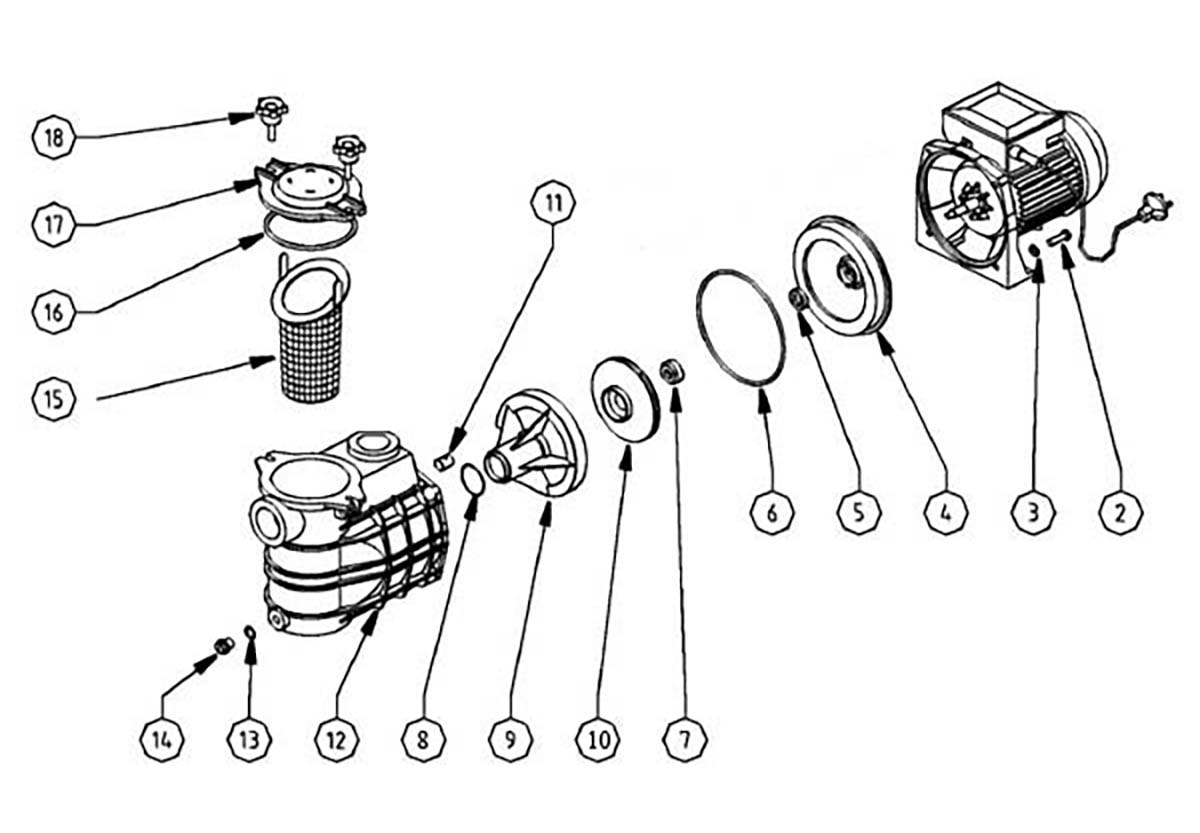 18
17
16
15
11
6
5
4
3
2
14
13
12
8
9
10
7