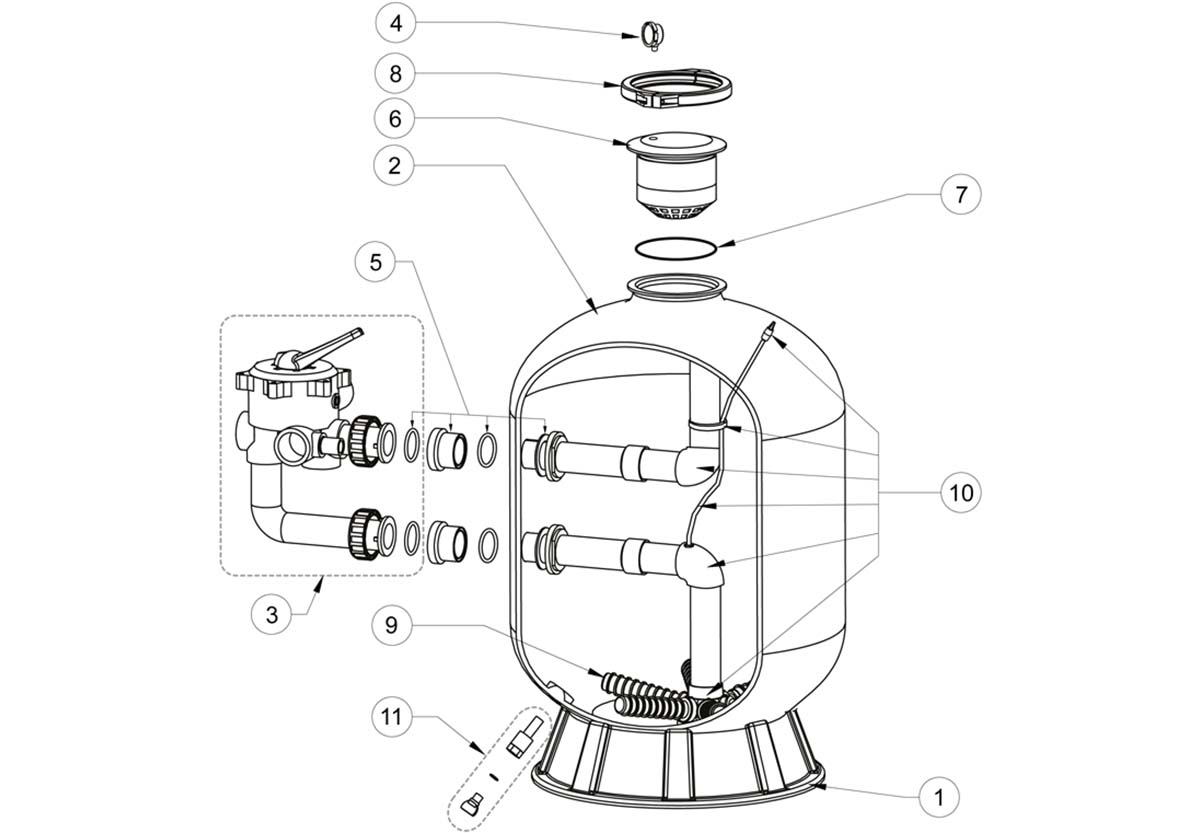 4
8
6
2
7
5
10
3
9
11
1