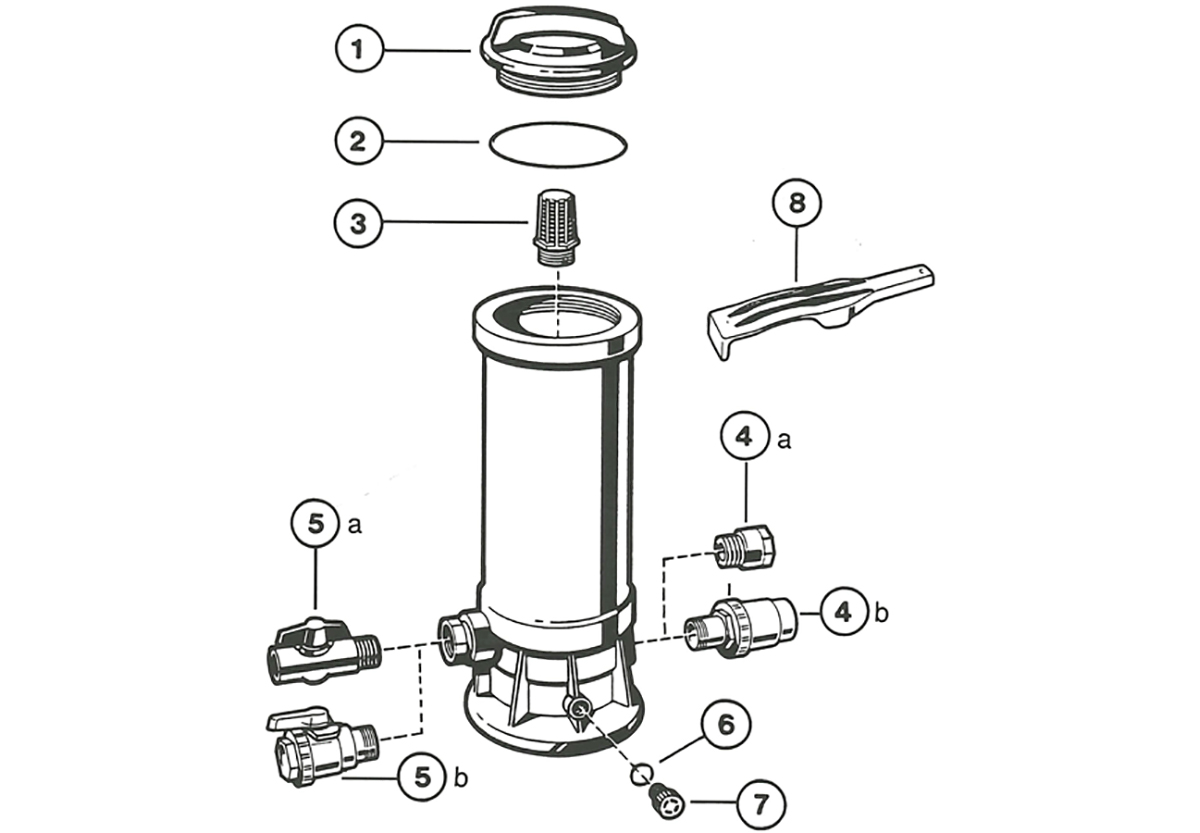 1
2
3
8
4 a
5 a
4 b
6
5 b
7