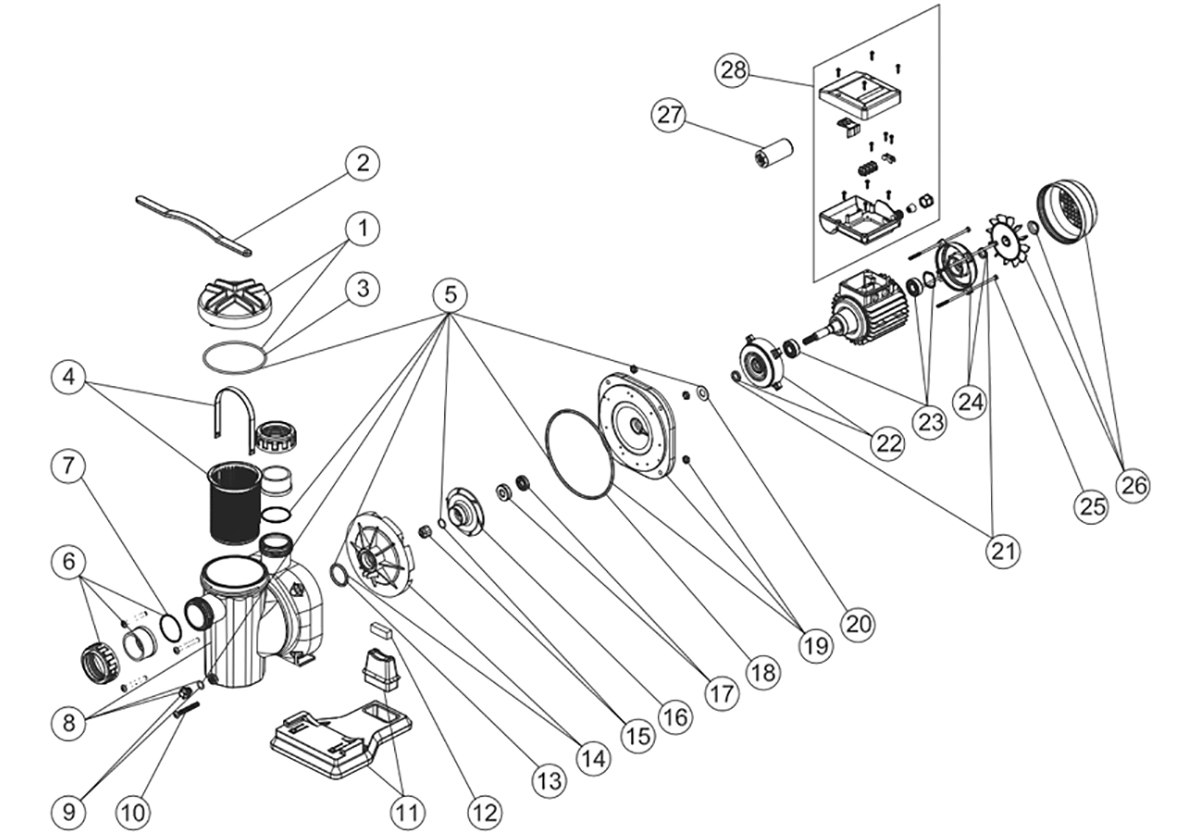 28
27
2
1
3
5
4
7
6
8
9
10
11
12
13
14
15
16
17
18
19
20
21
22
23
24
25
26