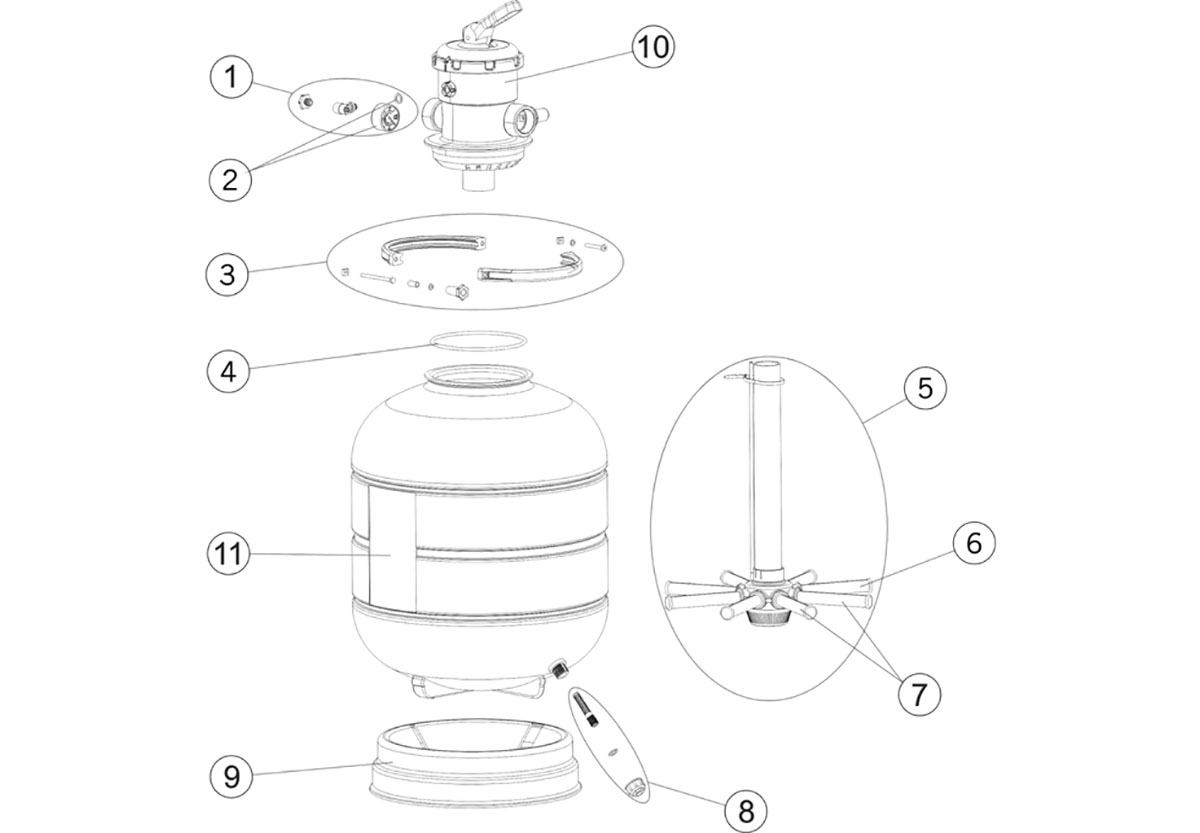 1
10
2
3
4
5
11
6
7
9
8