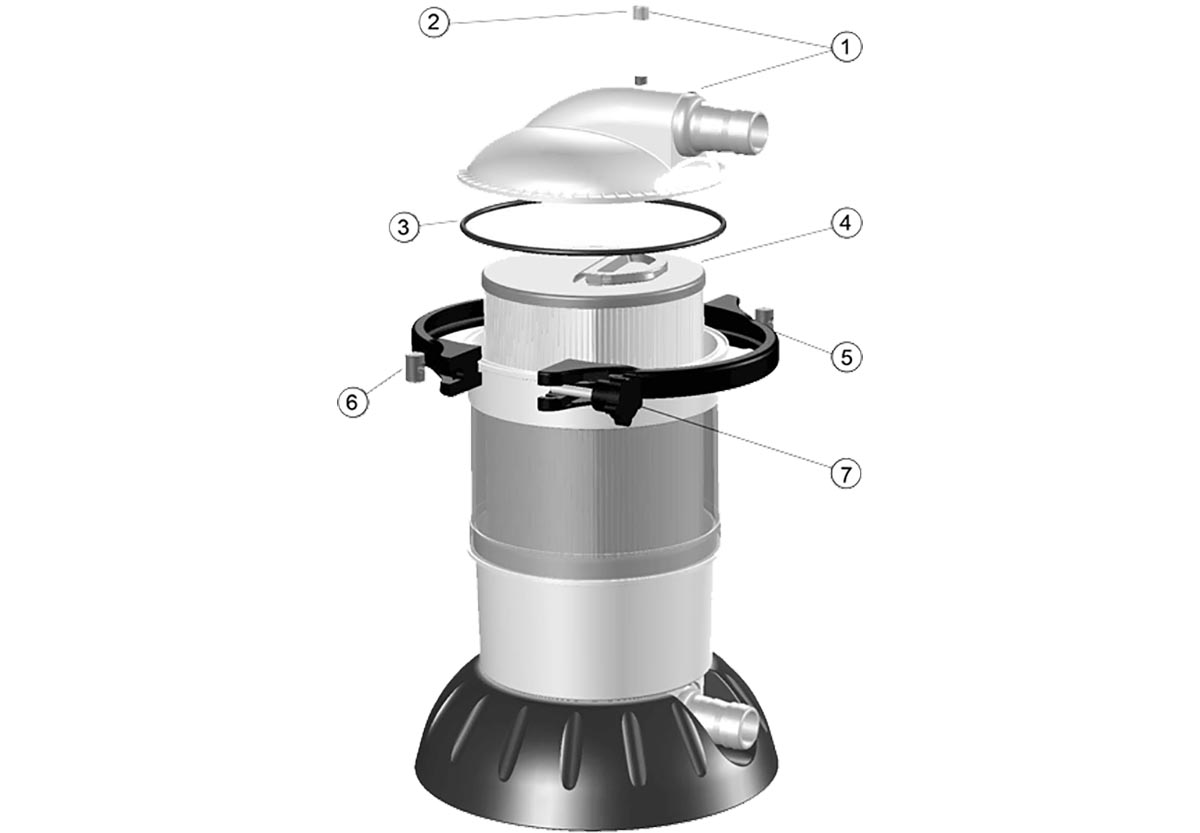 2
1
3
4
5
6
7