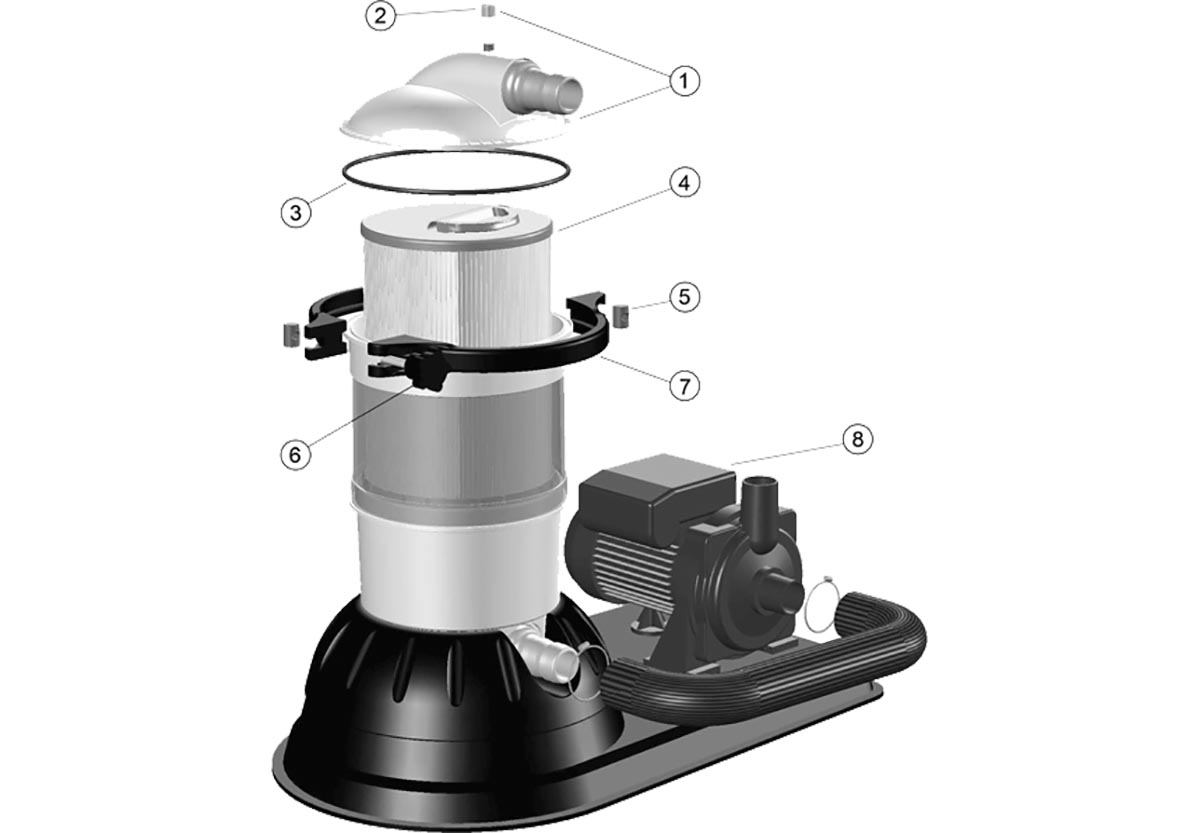 2
1
3
4
5
7
6
8