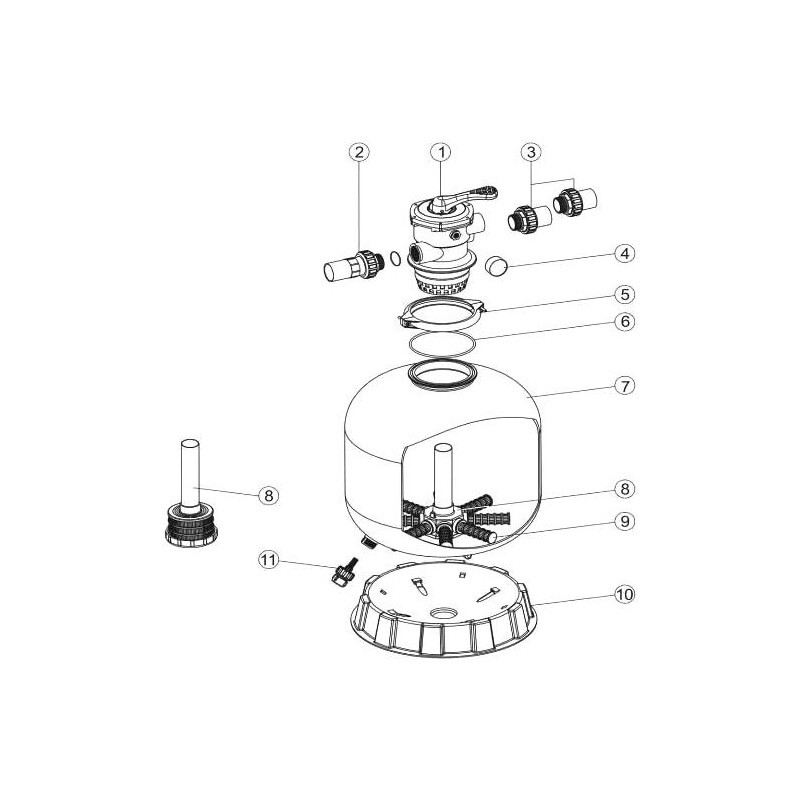 2
1
3
4
5
6
7
8
8
9
11
10