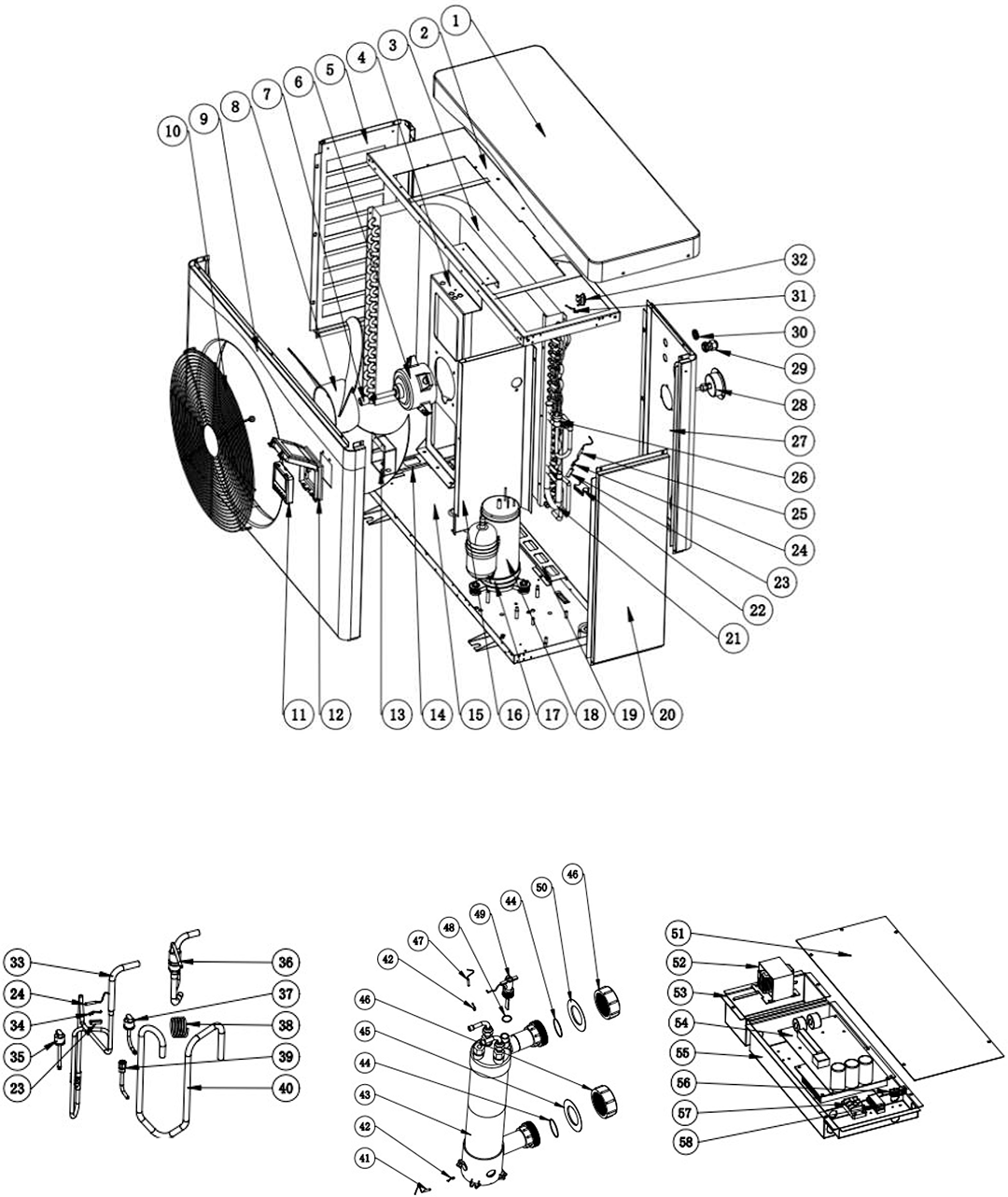 10 9 8 7 6 5 4 3 2 1

32
31
30
29
28
27
26
25
24
23
22
21

11 12 13 14 15 16 17 18 19 20

33
24
34
35
23
36
37
38
39
40

42
47
48
49
44
50
46
46
45
44
43
42
41

51
52
53
54
55
56
57
58